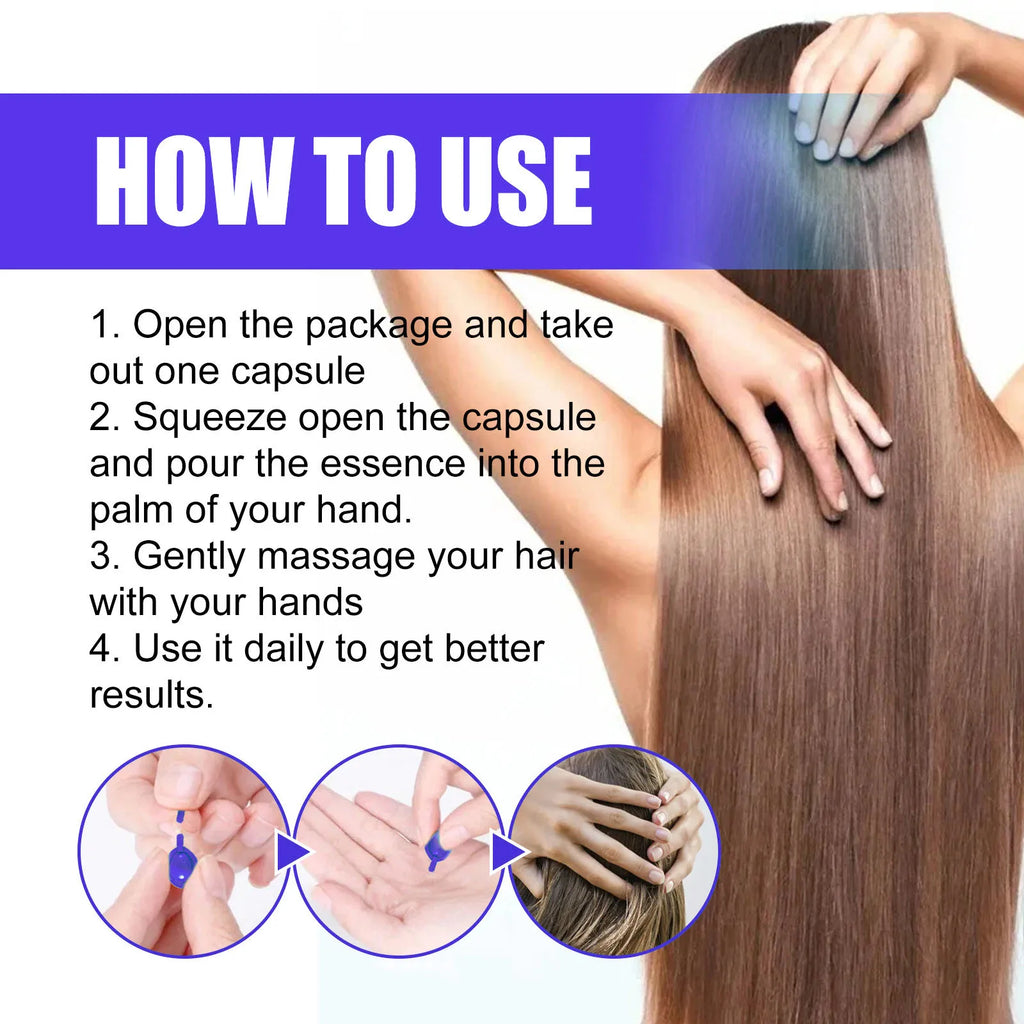 HOW TO USE

1. Open the package and take out one capsule
2. Squeeze open the capsule and pour the essence into the palm of your hand.
3. Gently massage your hair with your hands
4. Use it daily to get better results.